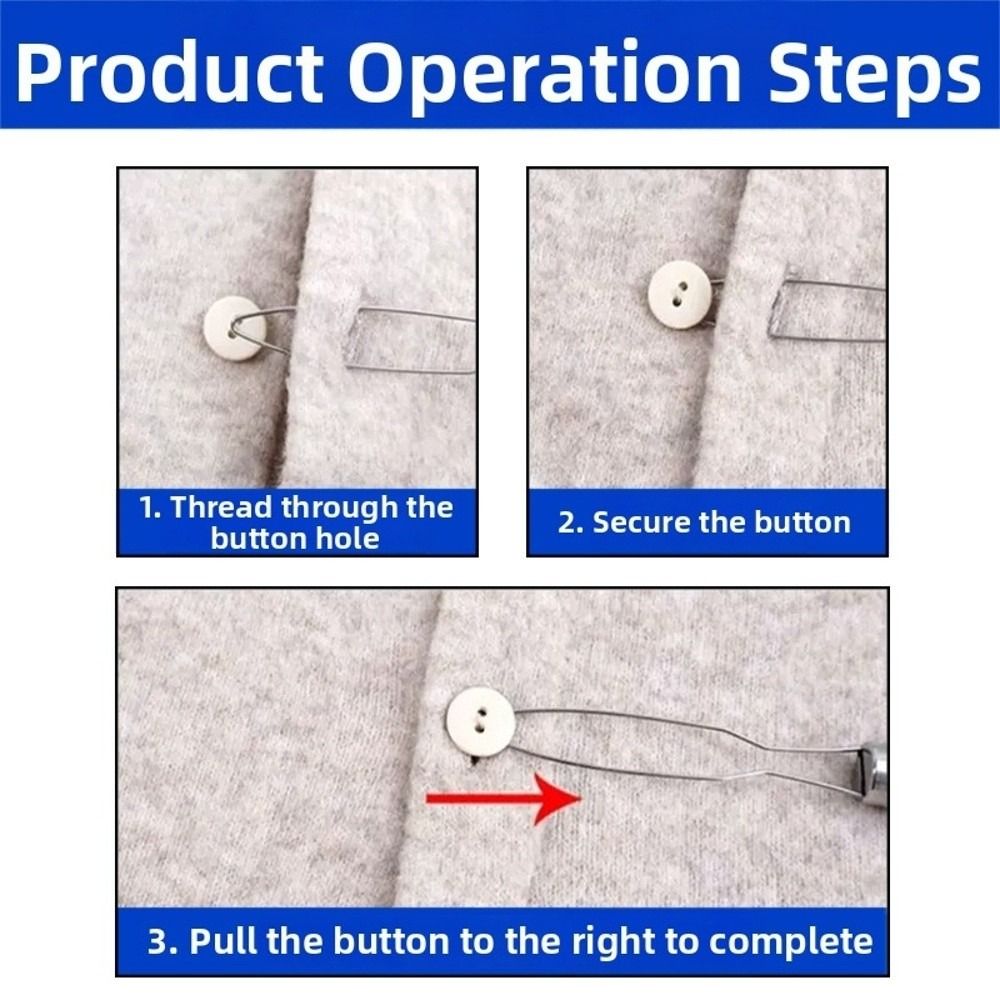 Product Operation Steps

1. Thread through the button hole

2. Secure the button

3. Pull the button to the right to complete